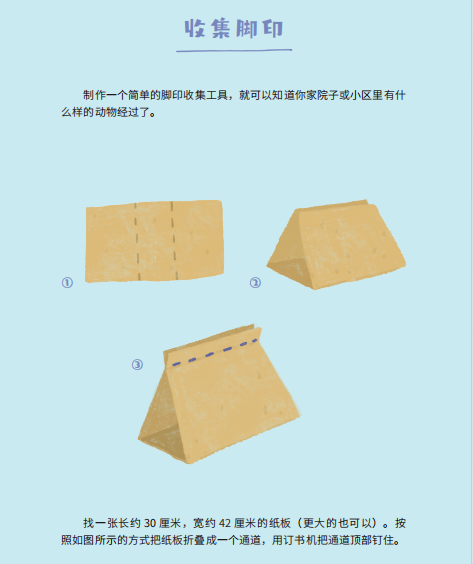 收集脚印

制作一个简单的脚印收集工具，就可以知道你家院子或小区里有什么样的动物经过了。

①

②

③

找一张长约 30 厘米，宽约 42 厘米的纸板（更大的也可以）。按照如图所示的方式把纸板折叠成一个通道，用订书机把通道顶部钉住。